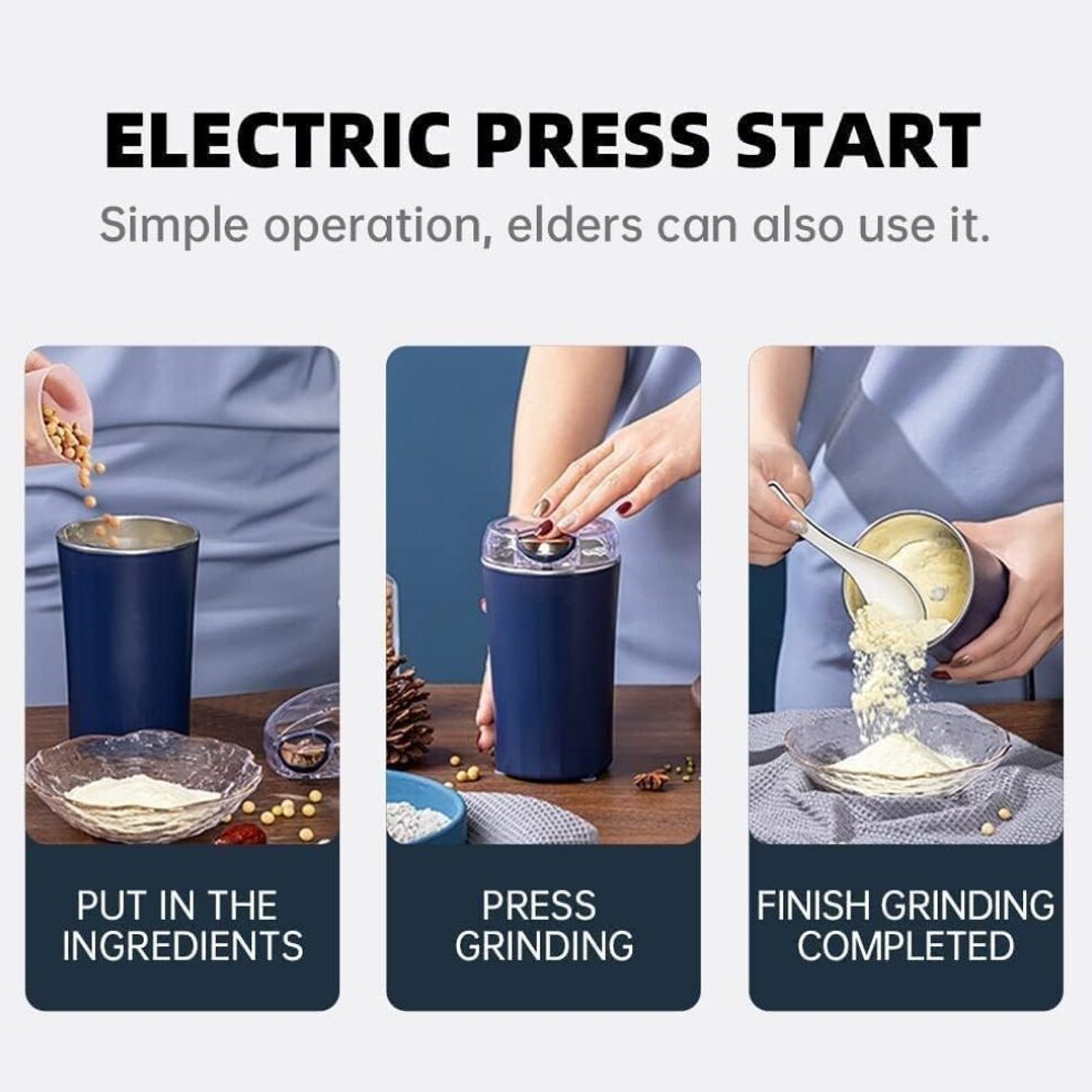 ELECTRIC PRESS START

Simple operation, elders can also use it.

PUT IN THE INGREDIENTS

PRESS GRINDING

FINISH GRINDING COMPLETED